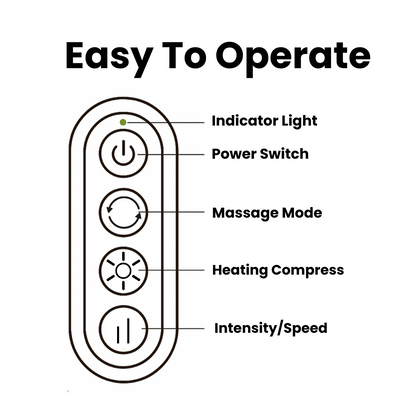 Easy To Operate

Indicator Light

Power Switch

Massage Mode

Heating Compress

Intensity/Speed