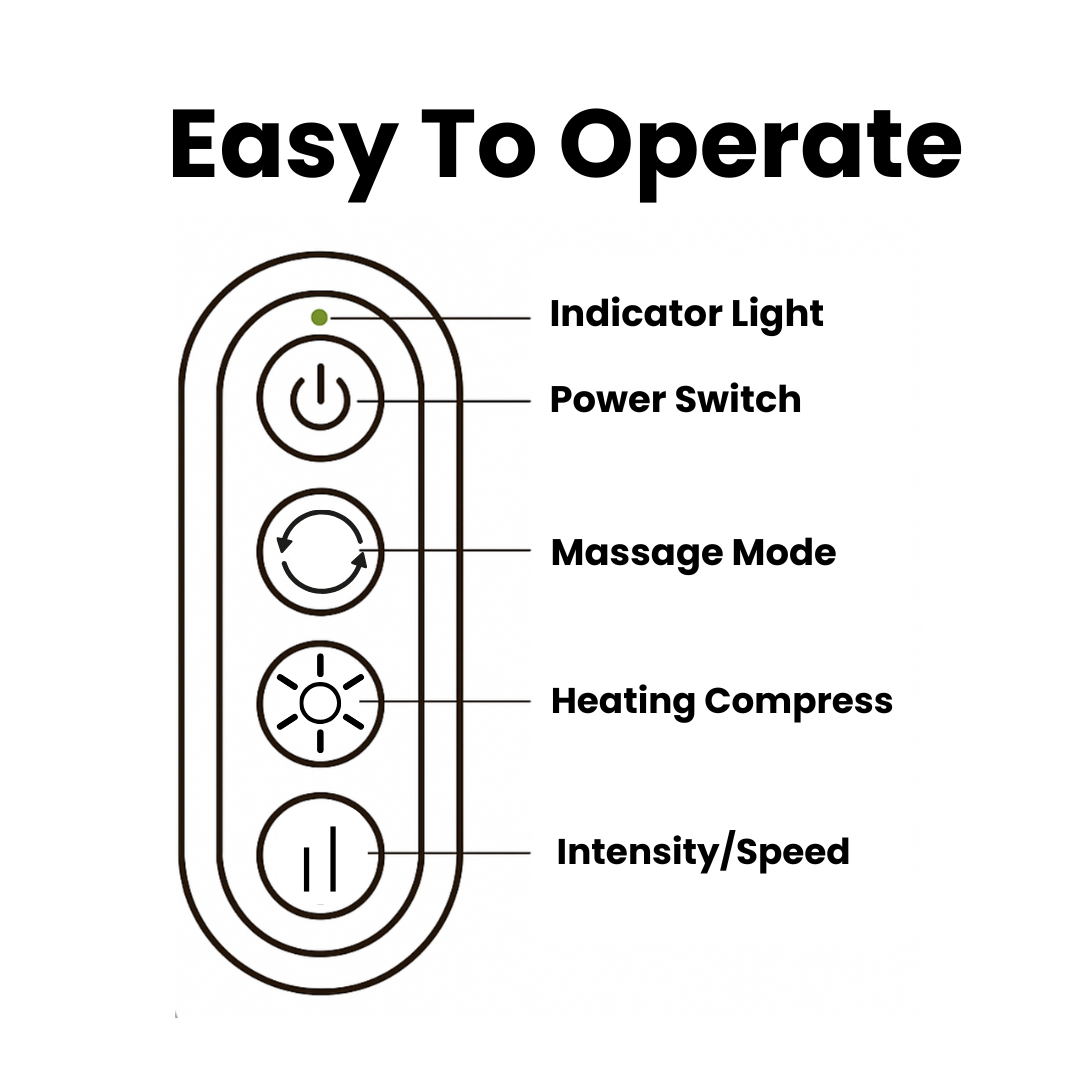 Easy To Operate

Indicator Light

Power Switch

Massage Mode

Heating Compress

Intensity/Speed